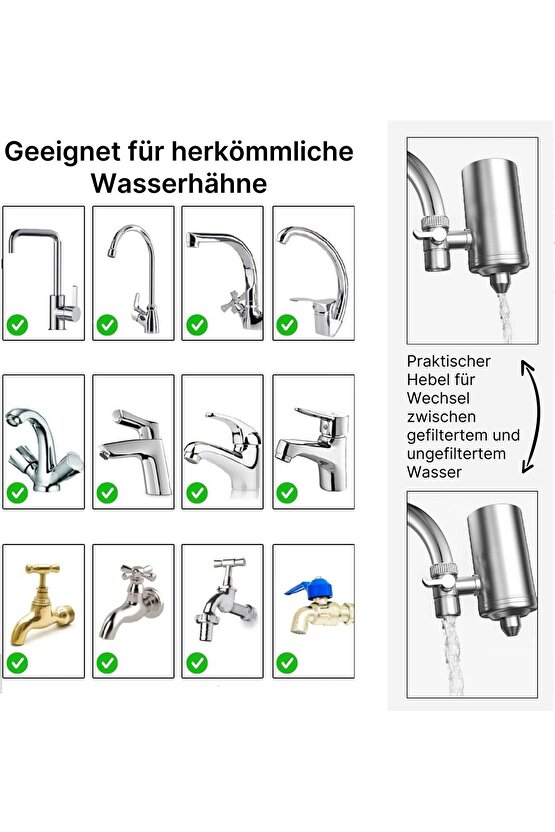 Geeignet für herkömmliche Wasserhähne

Praktischer Hebel für Wechsel zwischen gefiltertem und ungefiltertem Wasser