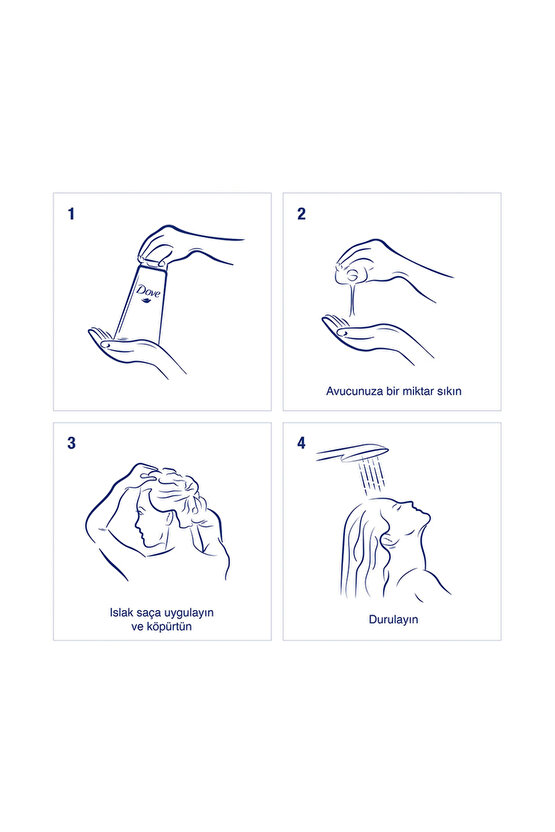 1

Dove

2

Avucunuza bir miktar sıkın

3

Islak saça uygulayın ve köpürtün

4

Durulayın