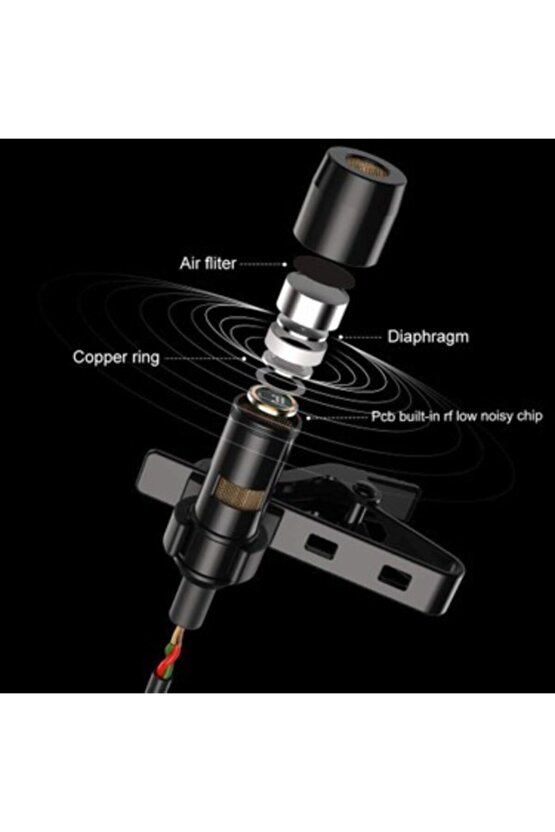 Air fliter
Diaphragm
Copper ring
Pcb built-in rf low noisy chip