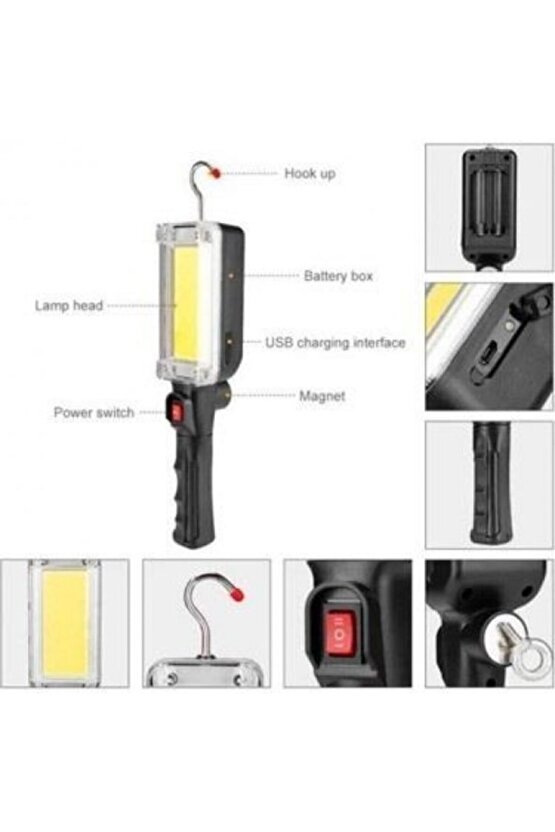 Hook up

Battery box

Lamp head

USB charging interface

Magnet

Power switch