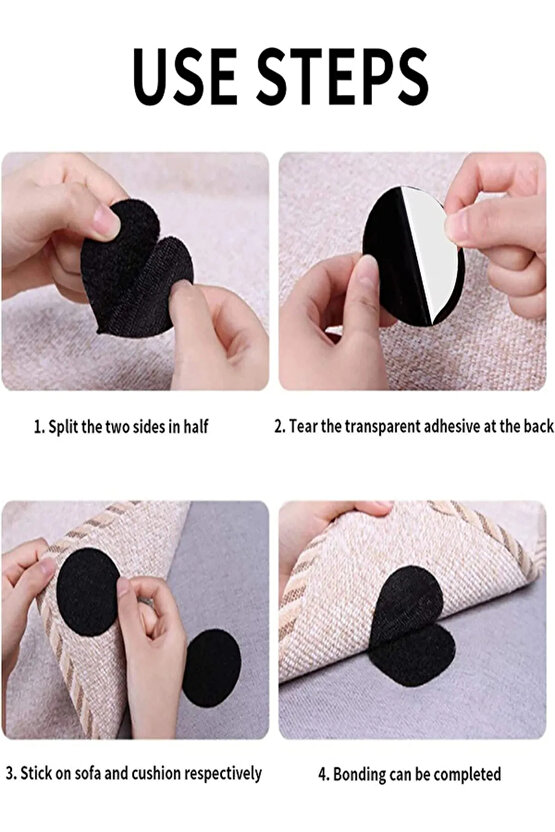 USE STEPS

1. Split the two sides in half

2. Tear the transparent adhesive at the back

3. Stick on sofa and cushion respectively

4. Bonding can be completed