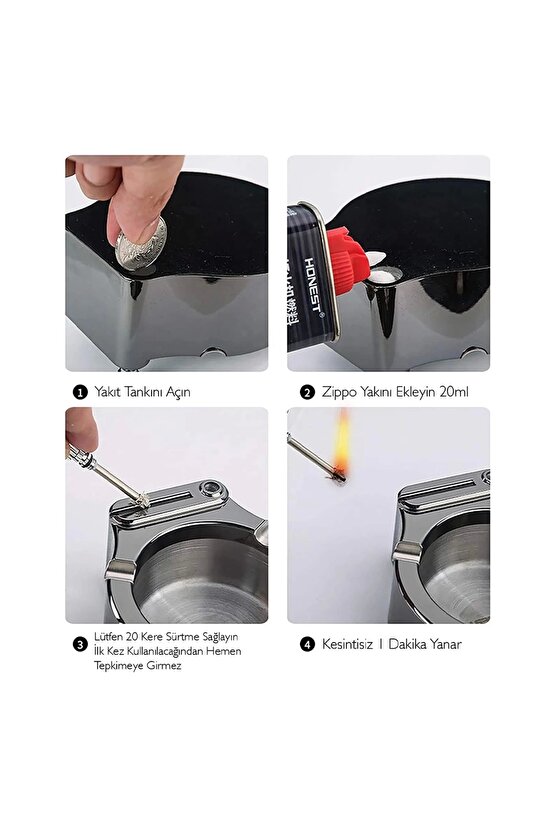 HONEST®

1 Yakıt Tankını Açın

2 Zippo Yakını Ekleyin 20ml

3 Lütfen 20 Kere Sürtme Sağlayın İlk Kez Kullanılacağından Hemen Tepkimeye Girmez

4 Kesintisiz 1 Dakika Yanar