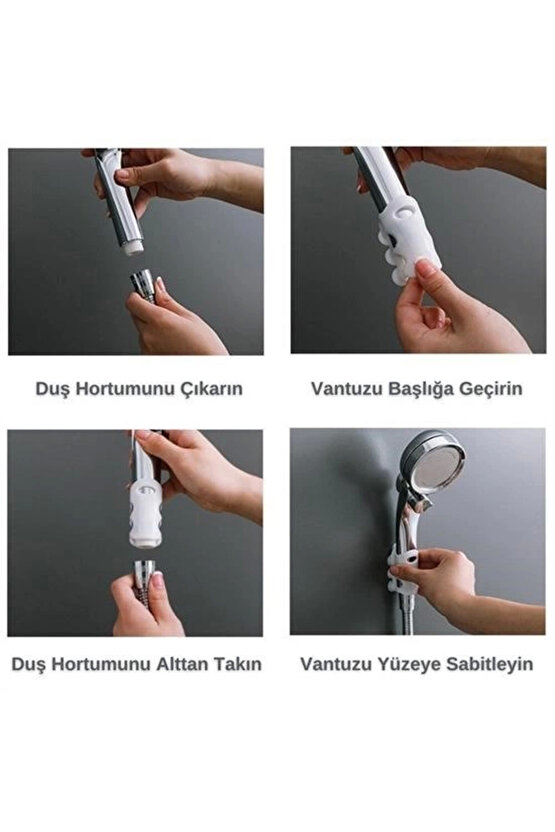 Duş Hortumunu Çıkarın

Vantuzu Başlığa Geçirin

Duş Hortumunu Alttan Takın

Vantuzu Yüzeye Sabitleyin