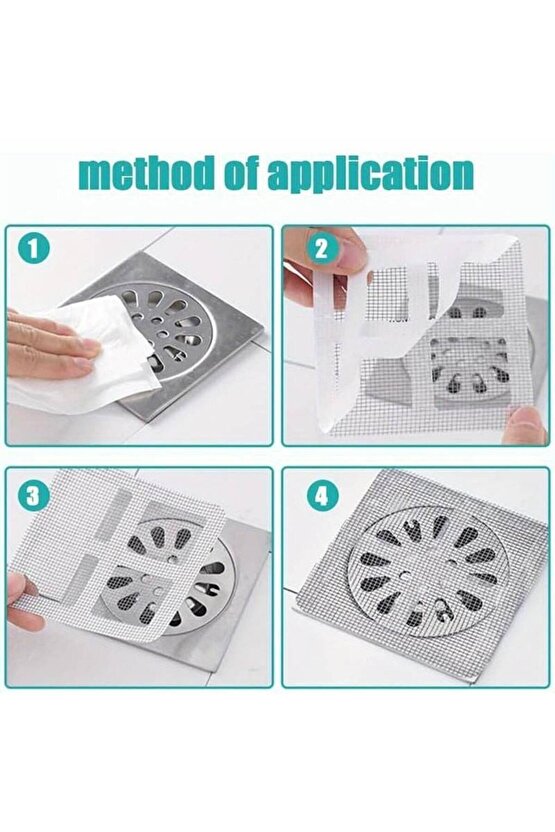 method of application

1

2

3

4