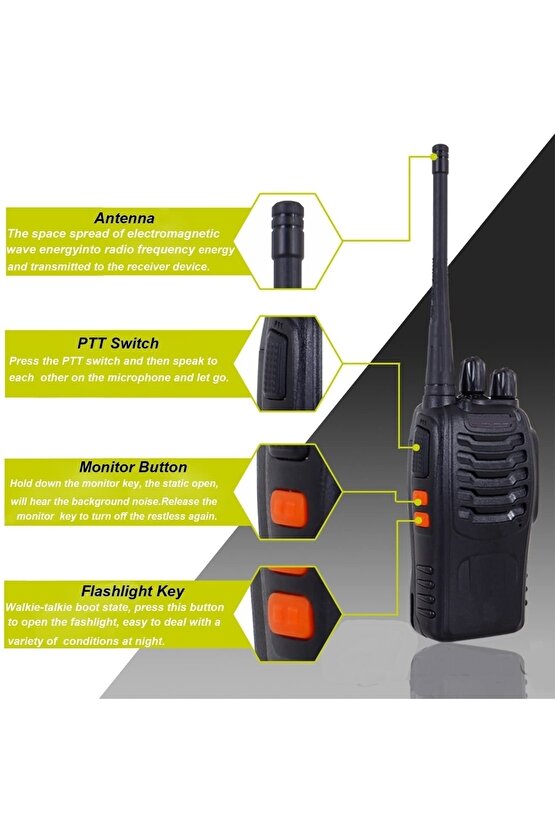 Antenna
The space spread of electromagnetic wave energyinto radio frequency energy and transmitted to the receiver device.

PTT Switch
Press the PTT switch and then speak to each other on the microphone and let go.

Monitor Button
Hold down the monitor key, the static open, will hear the background noise.Release the monitor key to turn off the restless again.

Flashlight Key
Walkie-talkie boot state, press this button to open the fashlight, easy to deal with a variety of conditions at night.