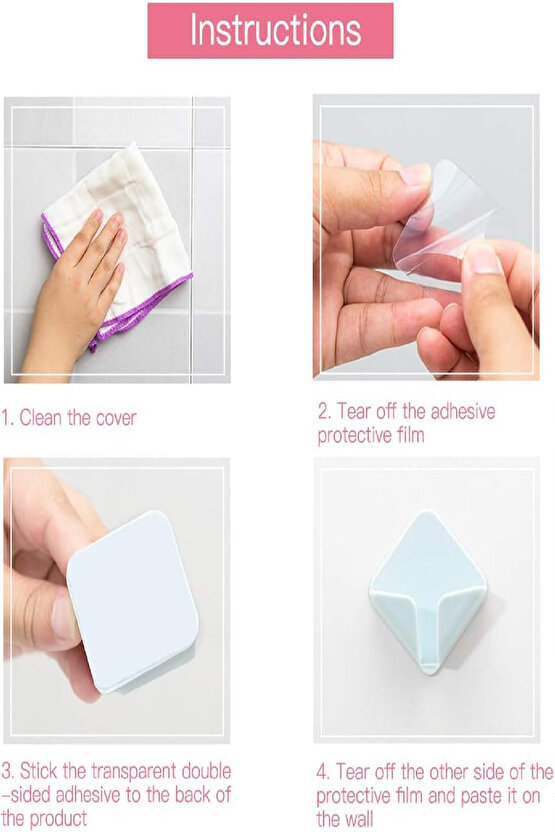 Instructions

1. Clean the cover

2. Tear off the adhesive protective film

3. Stick the transparent double –sided adhesive to the back of the product

4. Tear off the other side of the protective film and paste it on the wall