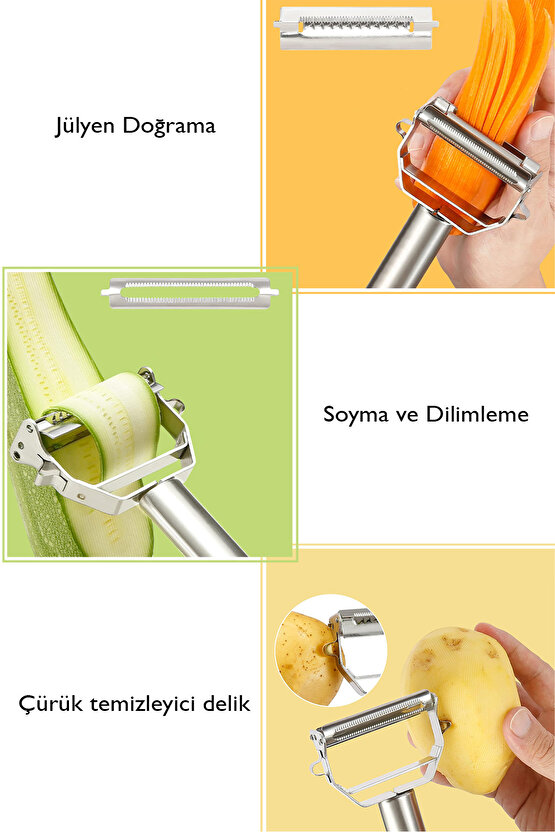 Jülyen Doğrama

Soyma ve Dilimleme

Çürük temizleyici delik