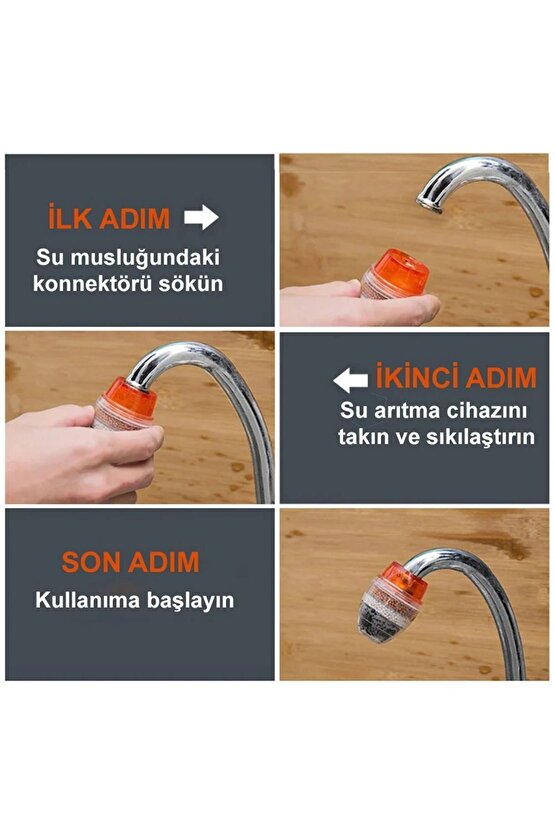 İLK ADIM

Su musluğundaki konnektörü sökün

İKİNCİ ADIM

Su arıtma cihazını takın ve sıkılaştırın

SON ADIM

Kullanıma başlayın