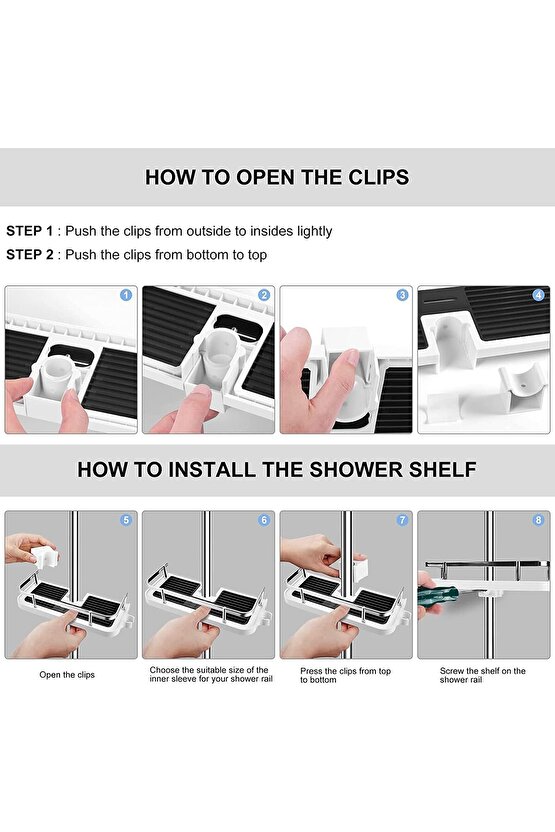 HOW TO OPEN THE CLIPS

STEP 1 : Push the clips from outside to insides lightly

STEP 2 : Push the clips from bottom to top

1

2

3

4

HOW TO INSTALL THE SHOWER SHELF

5

6

7

8

Open the clips

Choose the suitable size of the inner sleeve for your shower rail

Press the clips from top to bottom

Screw the shelf on the shower rail