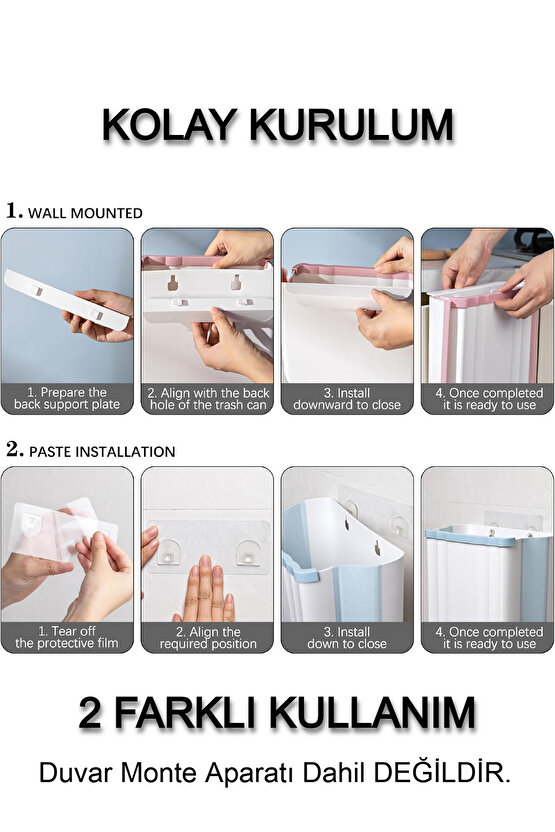 KOLAY KURULUM

1. WALL MOUNTED

1. Prepare the back support plate

2. Align with the back hole of the trash can

3. Install downward to close

4. Once completed it is ready to use

2. PASTE INSTALLATION

1. Tear off the protective film

2. Align the required position

3. Install down to close

4. Once completed it is ready to use

2 FARKLI KULLANIM

Duvar Monte Aparatı Dahil DEĞİLDİR.