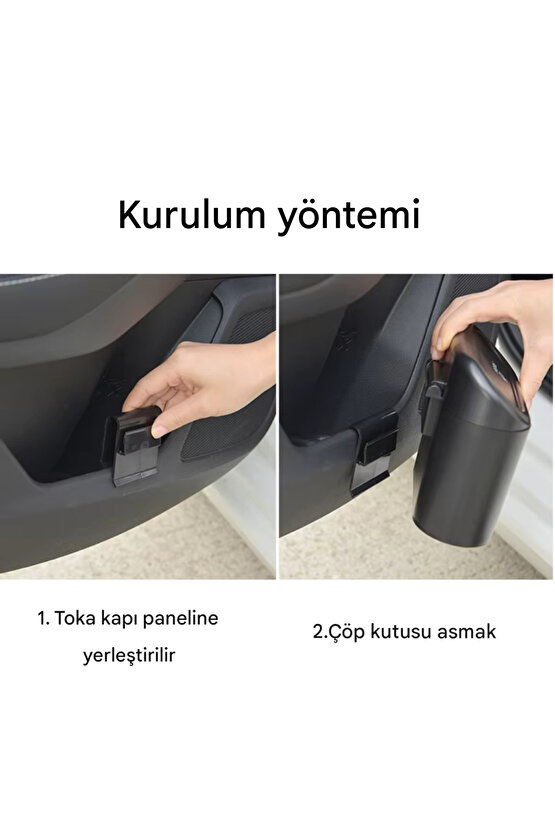 Kurulum yöntemi

1. Toka kapı paneline yerleştirilir

2.Çöp kutusu asmak