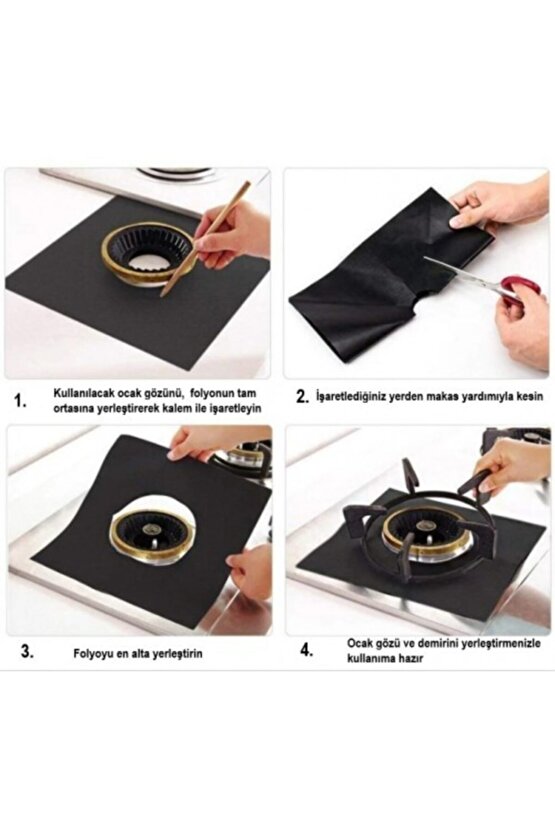 1. Kullanılacak ocak gözünü, folyonun tam ortasına yerleştirerek kalem ile işaretleyin

2. İşaretlediğiniz yerden makas yardımıyla kesin

3. Folyoyu en alta yerleştirin

4. Ocak gözü ve demirini yerleştirmenizle kullanıma hazır