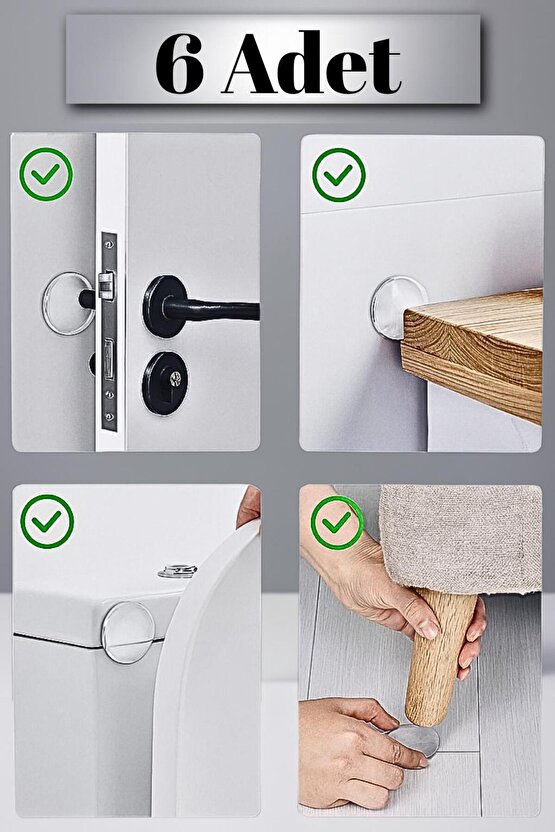 6 Adet