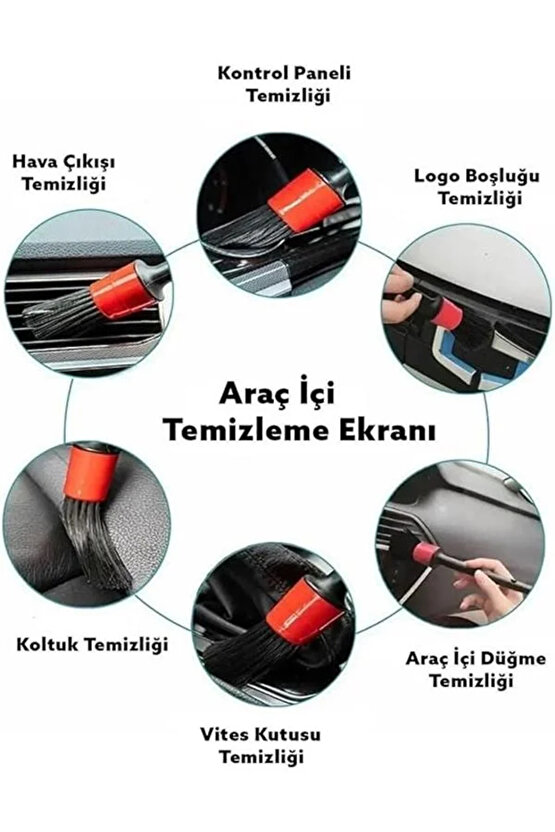 Kontrol Paneli
Temizliği

Hava Çıkışı
Temizliği

Logo Boşluğu
Temizliği

Araç İçi
Temizleme Ekranı

Koltuk Temizliği

Araç İçi Düğme
Temizliği

Vites Kutusu
Temizliği