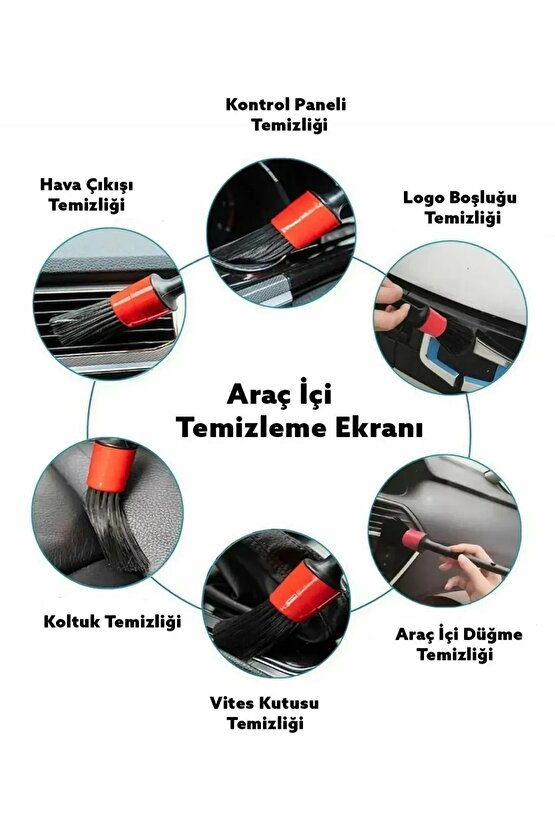 Kontrol Paneli Temizliği

Hava Çıkışı Temizliği

Logo Boşluğu Temizliği

Araç İçi Temizleme Ekranı

Koltuk Temizliği

Araç İçi Düğme Temizliği

Vites Kutusu Temizliği