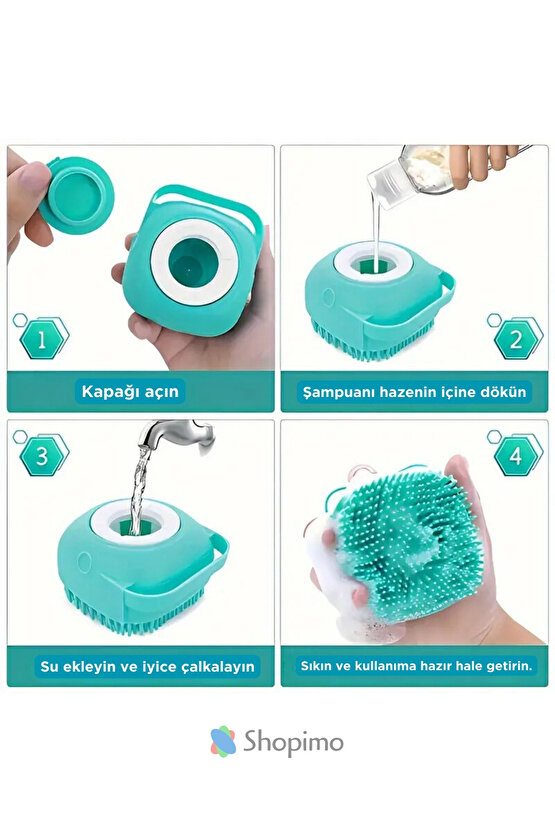 1

Kapağı açın

2

Şampuanı hazenin içine dökün

3

Su ekleyin ve iyice çalkalayın

4

Sıkın ve kullanıma hazır hale getirin.

Shopimo