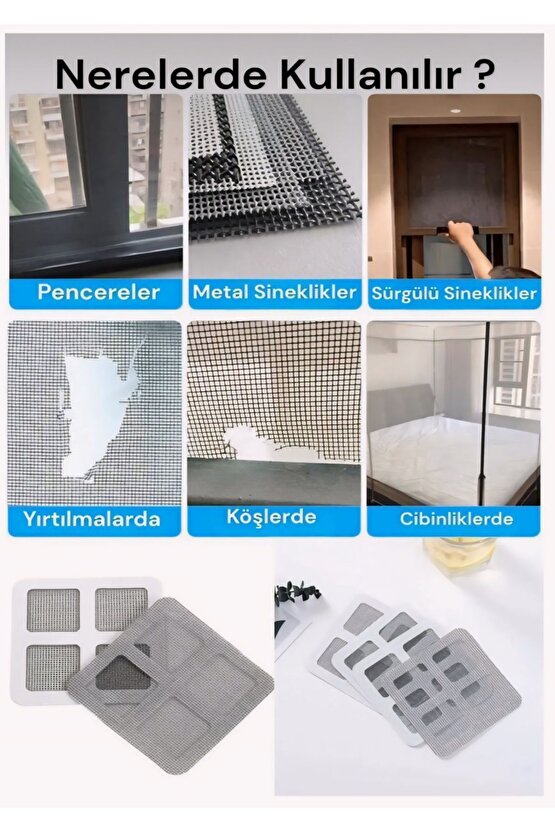 Nerelerde Kullanılır ?

Pencereler

Metal Sineklikler

Sürgülü Sineklikler

Yırtılmalarda

Köşlerde

Cibinliklerde