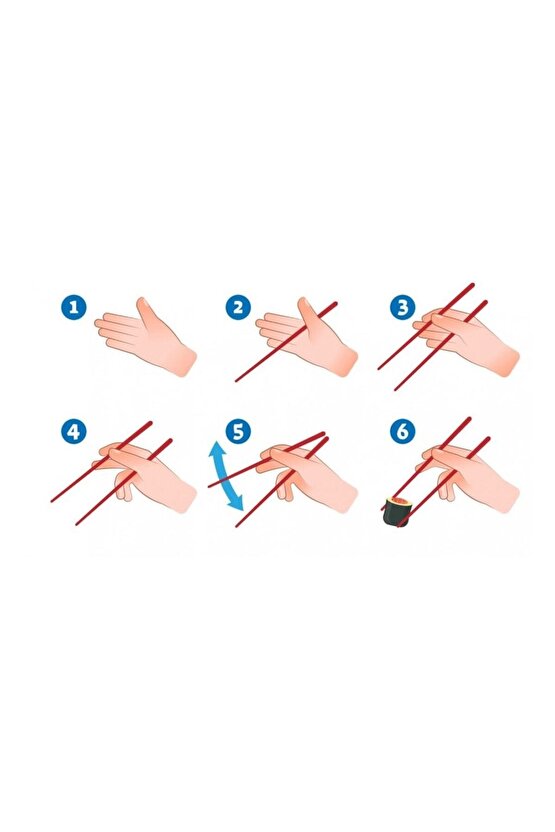 1
2
3
4
5
6