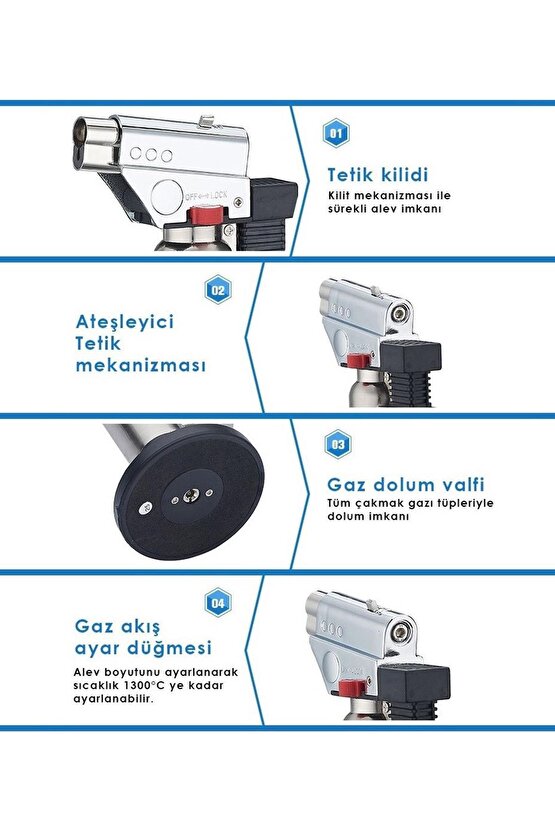 OFF LOCK

01

Tetik kilidi

Kilit mekanizması ile sürekli alev imkanı

02

Ateşleyici Tetik mekanizması

03

Gaz dolum valfi

Tüm çakmak gazı tüpleriyle dolum imkanı

04

Gaz akış ayar düğmesi

Alev boyutunu ayarlanarak sıcaklık 1300°C ye kadar ayarlanabilir.