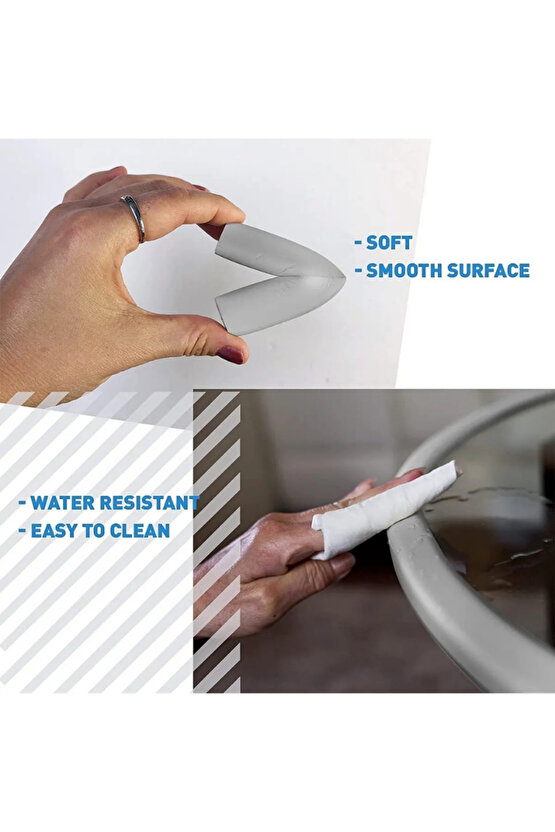 - SOFT
- SMOOTH SURFACE

- WATER RESISTANT
- EASY TO CLEAN