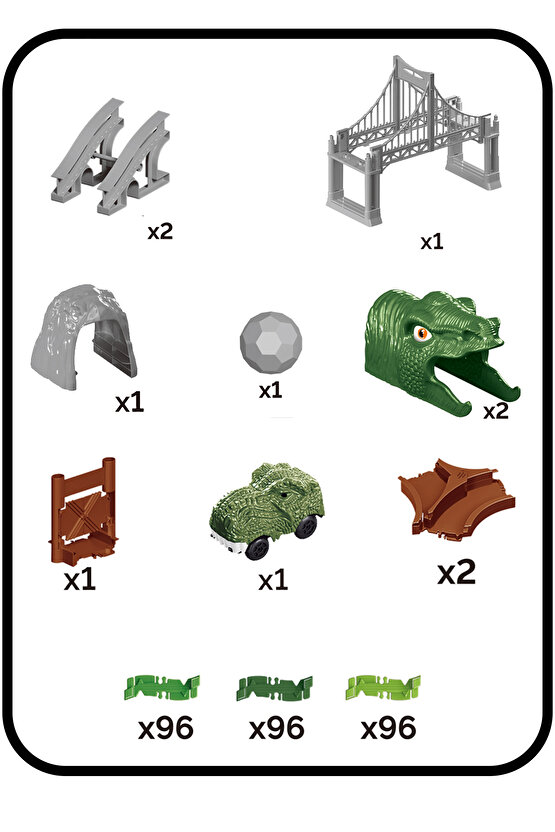 x2

x1

x1

x1

x2

x1

x1

x2

x96

x96

x96