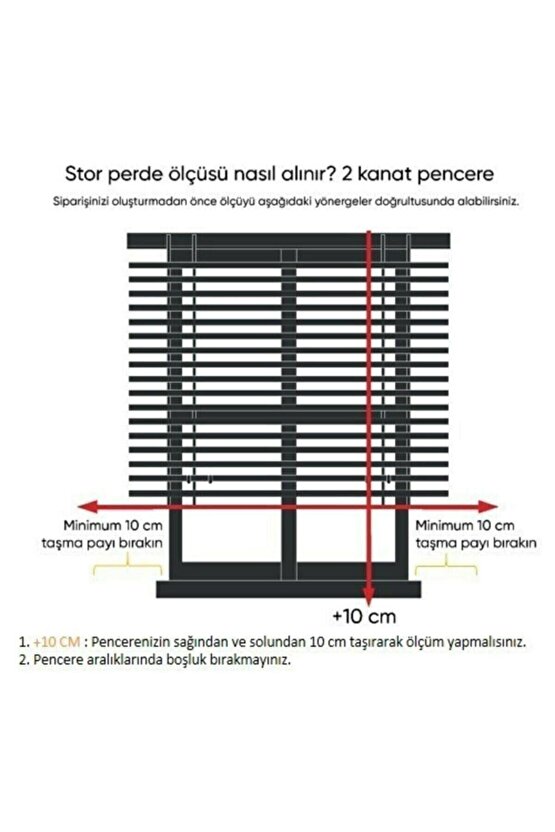 Stor perde ölçüsü nasıl alınır? 2 kanat pencere

Siparişinizi oluşturmadan önce ölçüyü aşağıdaki yönergeler doğrultusunda alabilirsiniz.

Minimum 10 cm taşma payı bırakın

Minimum 10 cm taşma payı bırakın

+10 cm

1. +10 CM : Pencerenizin sağından ve solundan 10 cm taşırarak ölçüm yapmalısınız.
2. Pencere aralıklarında boşluk bırakmayınız.