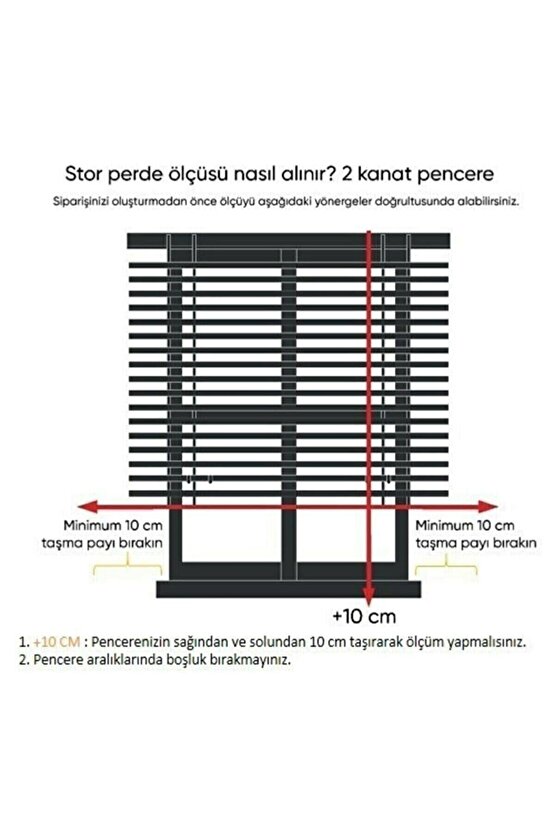 Stor perde ölçüsü nasıl alınır? 2 kanat pencere

Siparişinizi oluşturmadan önce ölçüyü aşağıdaki yönergeler doğrultusunda alabilirsiniz.

Minimum 10 cm taşma payı bırakın

Minimum 10 cm taşma payı bırakın

+10 cm

1. +10 CM : Pencerenizin sağından ve solundan 10 cm taşırarak ölçüm yapmalısınız.
2. Pencere aralıklarında boşluk bırakmayınız.