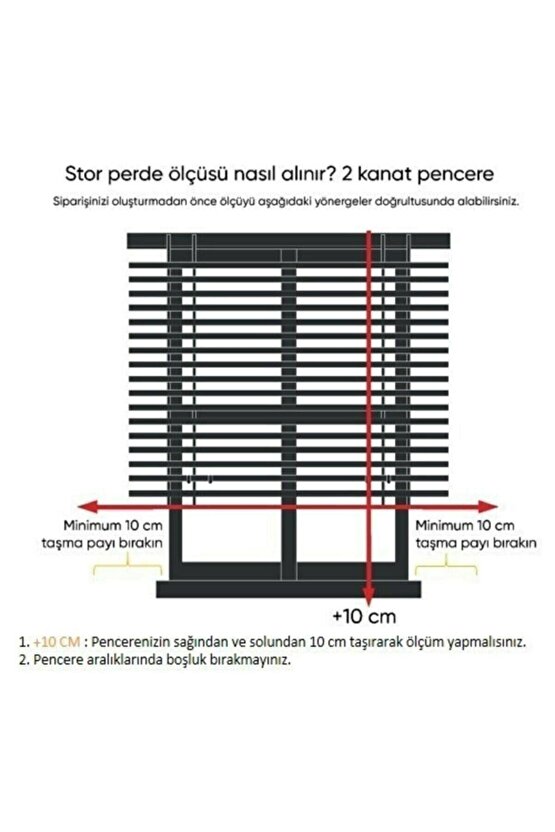 Stor perde ölçüsü nasıl alınır? 2 kanat pencere

Siparişinizi oluşturmadan önce ölçüyü aşağıdaki yönergeler doğrultusunda alabilirsiniz.

Minimum 10 cm taşma payı bırakın

Minimum 10 cm taşma payı bırakın

+10 cm

1. +10 CM : Pencerenizin sağından ve solundan 10 cm taşırarak ölçüm yapmalısınız.
2. Pencere aralıklarında boşluk bırakmayınız.