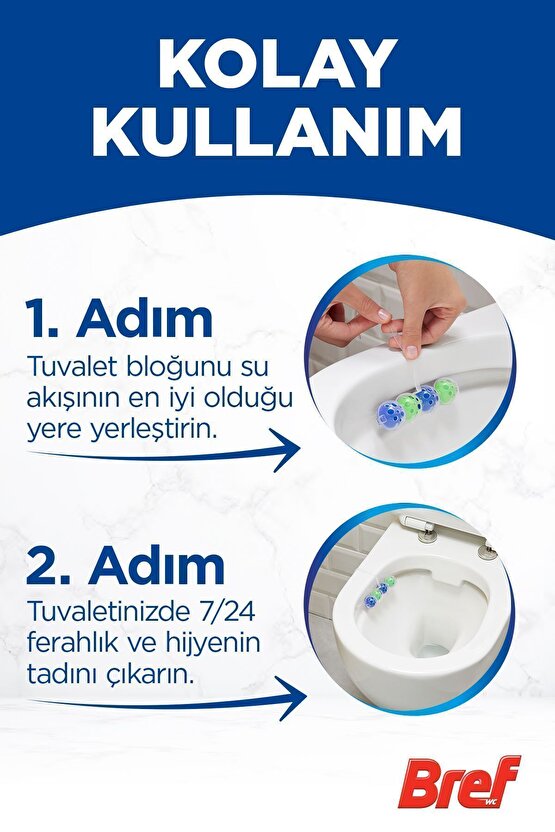 KOLAY KULLANIM

1. Adım

Tuvalet bloğunu su akışının en iyi olduğu yere yerleştirin.

2. Adım

Tuvaletinizde 7/24 ferahlık ve hijyenin tadını çıkarın.

Bref WC