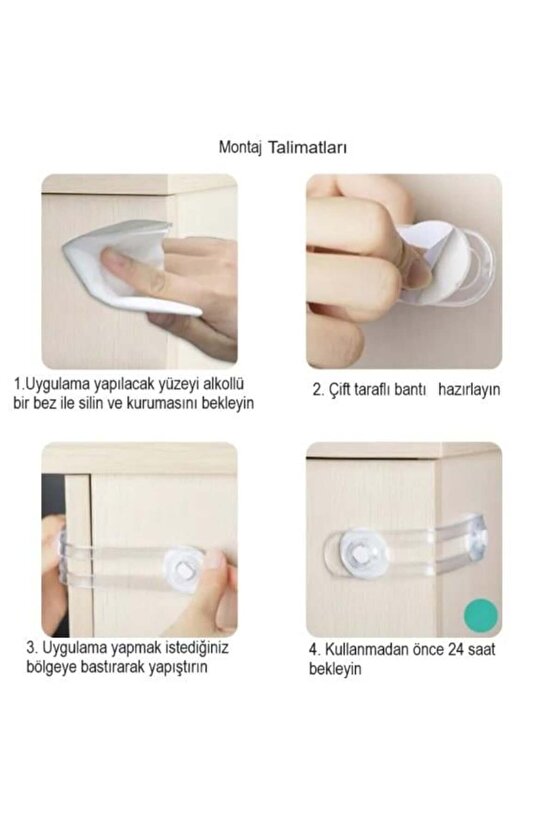 Montaj Talimatları

1.Uygulama yapılacak yüzeyi alkollü bir bez ile silin ve kurumasını bekleyin

2. Çift taraflı bantı hazırlayın

3. Uygulama yapmak istediğiniz bölgeye bastırarak yapıştırın

4. Kullanmadan önce 24 saat bekleyin