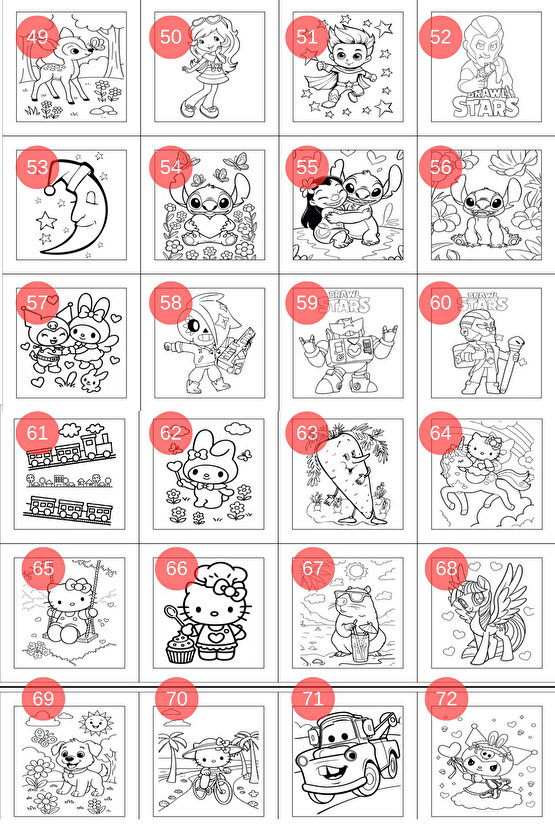 49
50
51
52
BRAWL STARS
53
54
55
56
57
58
59
BRAWL STARS
60
BRAWL STARS
61
62
63
64
65
66
67
68
69
70
71
72