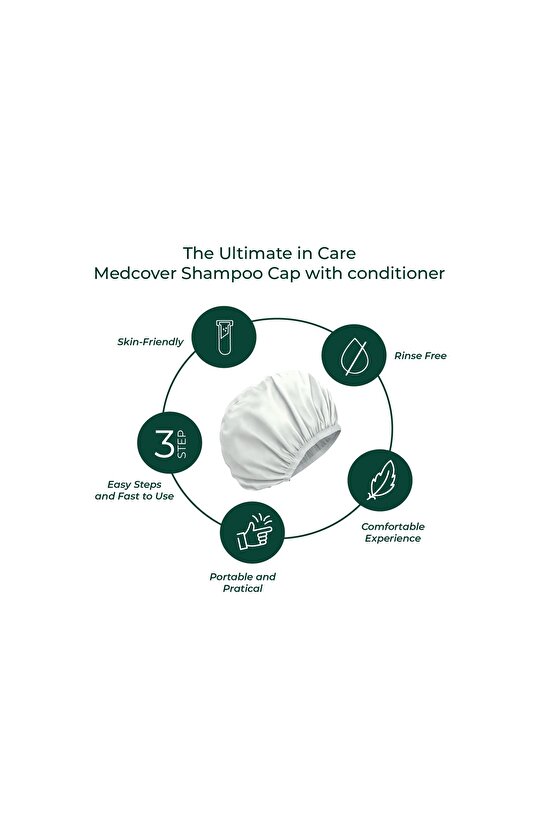 The Ultimate in Care
Medcover Shampoo Cap with conditioner

Skin-Friendly

Rinse Free

3 STEP

Easy Steps and Fast to Use

Comfortable Experience

Portable and Pratical