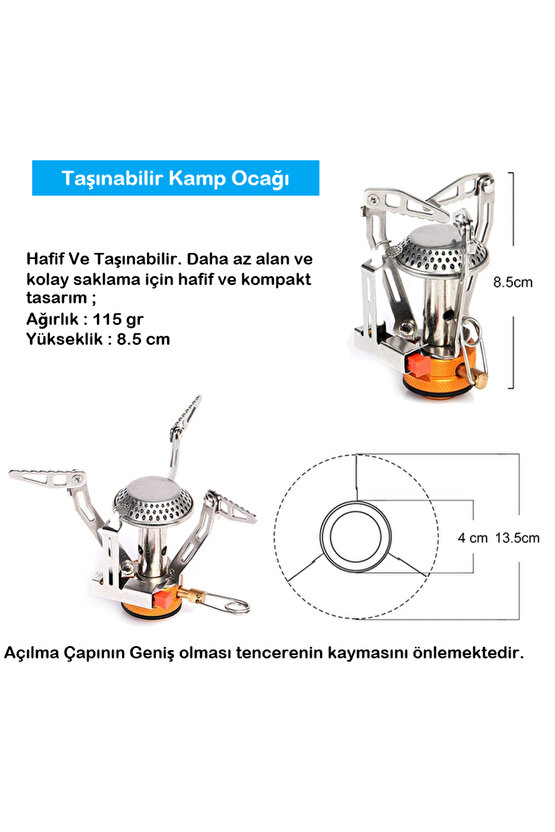 Taşınabilir Kamp Ocağı

Hafif Ve Taşınabilir. Daha az alan ve kolay saklama için hafif ve kompakt tasarım ;
Ağırlık : 115 gr
Yükseklik : 8.5 cm

8.5cm

4 cm

13.5cm

Açılma Çapının Geniş olması tencerenin kaymasını önlemektedir.