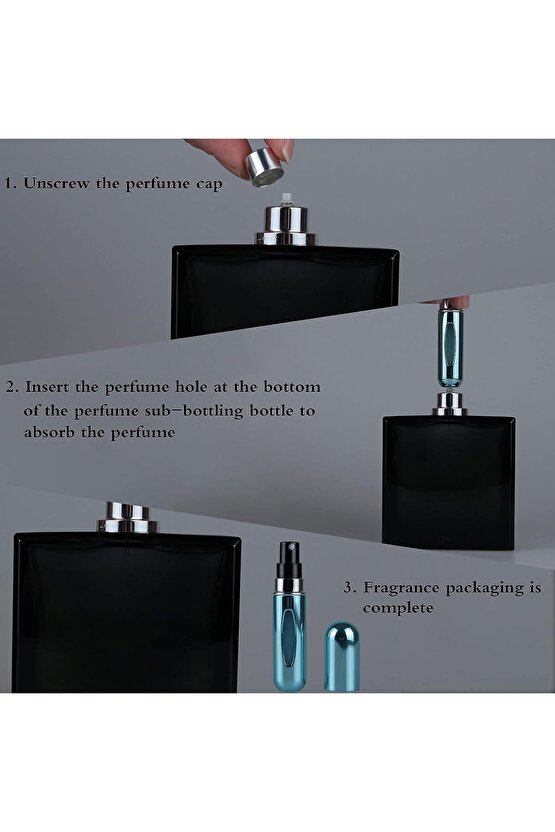 1. Unscrew the perfume cap

2. Insert the perfume hole at the bottom of the perfume sub-bottling bottle to absorb the perfume

3. Fragrance packaging is complete