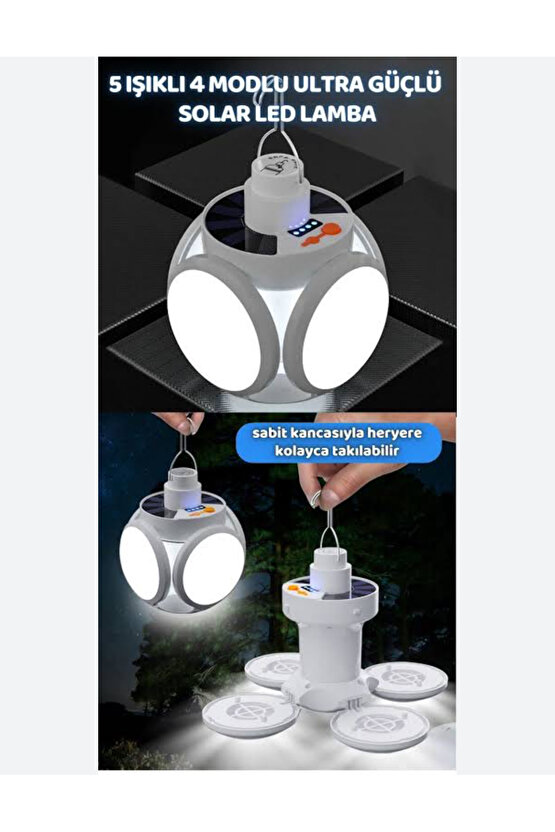 5 IŞIKLI 4 MODLU ULTRA GÜÇLÜ SOLAR LED LAMBA

sabit kancasıyla heryere kolayca takılabilir