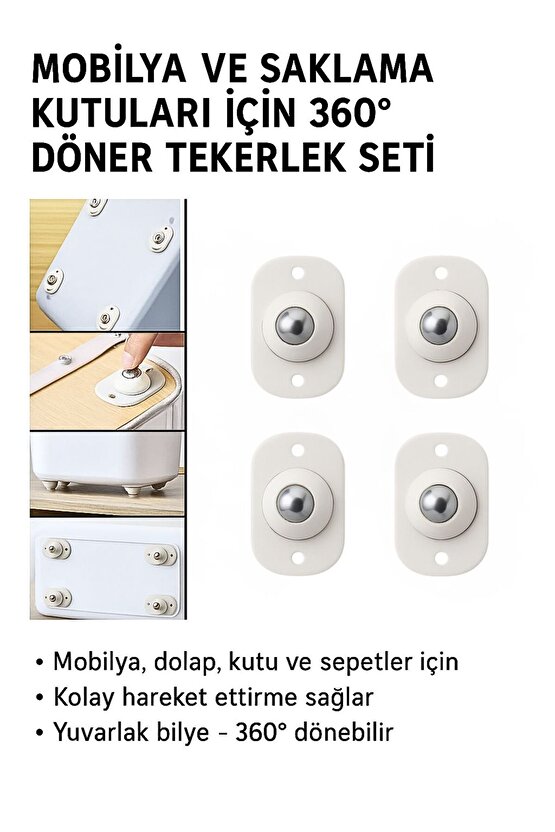 MOBİLYA VE SAKLAMA KUTULARI İÇİN 360° DÖNER TEKERLEK SETİ

• Mobilya, dolap, kutu ve sepetler için
• Kolay hareket ettirme sağlar
• Yuvarlak bilye - 360° dönebilir