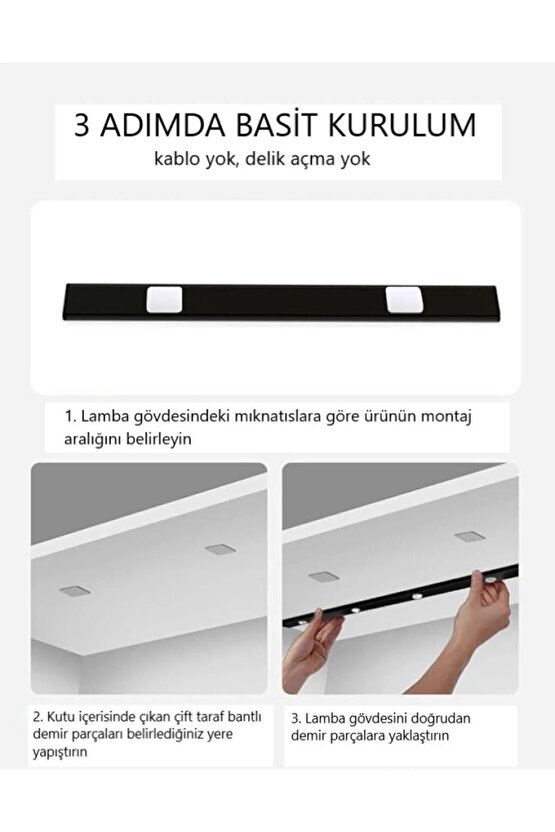 3 ADIMDA BASİT KURULUM

kablo yok, delik açma yok

1. Lamba gövdesindeki mıknatıslara göre ürünün montaj aralığını belirleyin

2. Kutu içerisinde çıkan çift taraf bantlı demir parçaları belirlediğiniz yere yapıştırın

3. Lamba gövdesini doğrudan demir parçalara yaklaştırın