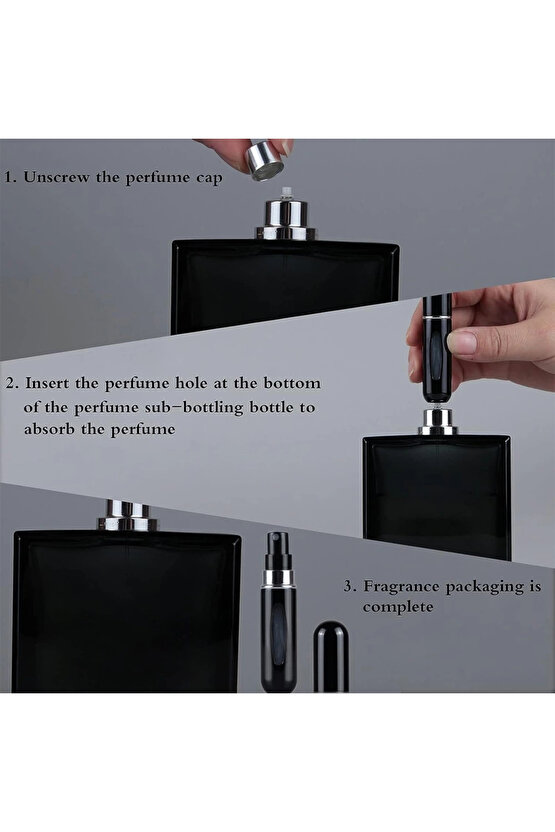 1. Unscrew the perfume cap

2. Insert the perfume hole at the bottom of the perfume sub-bottling bottle to absorb the perfume

3. Fragrance packaging is complete