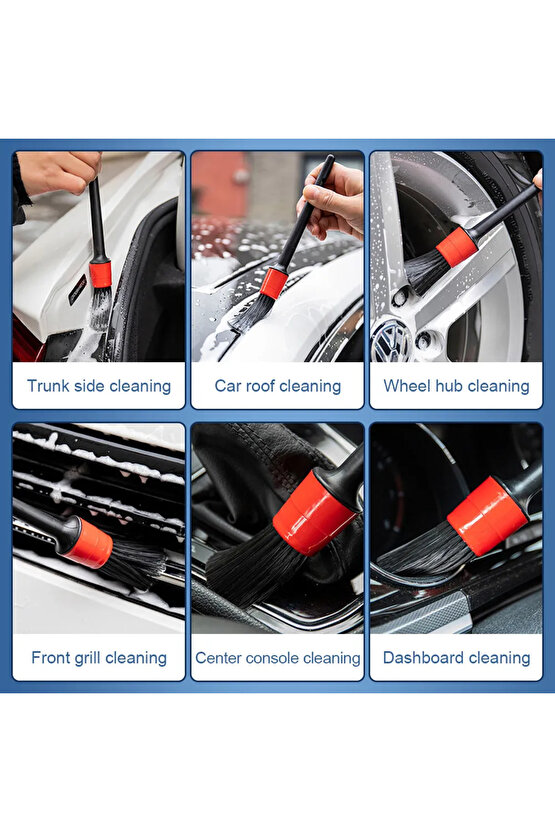 Trunk side cleaning

Car roof cleaning

Wheel hub cleaning

Front grill cleaning

Center console cleaning

Dashboard cleaning