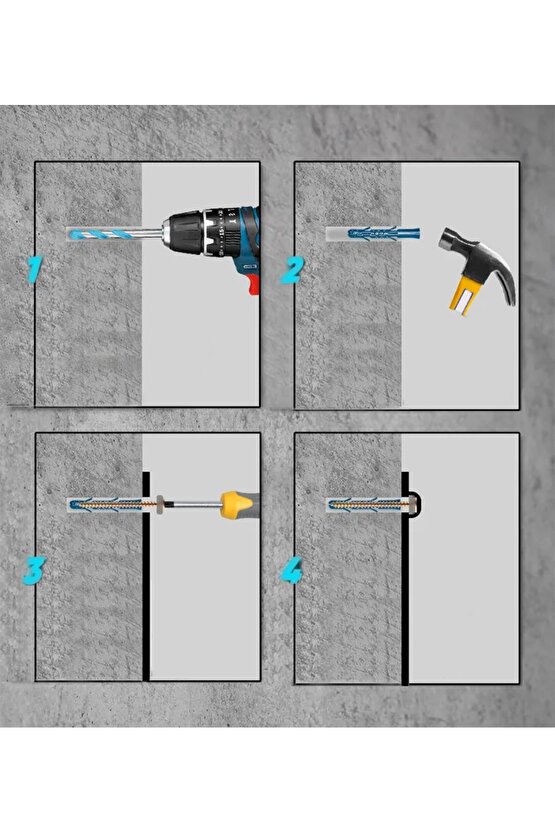 1

2

3

4