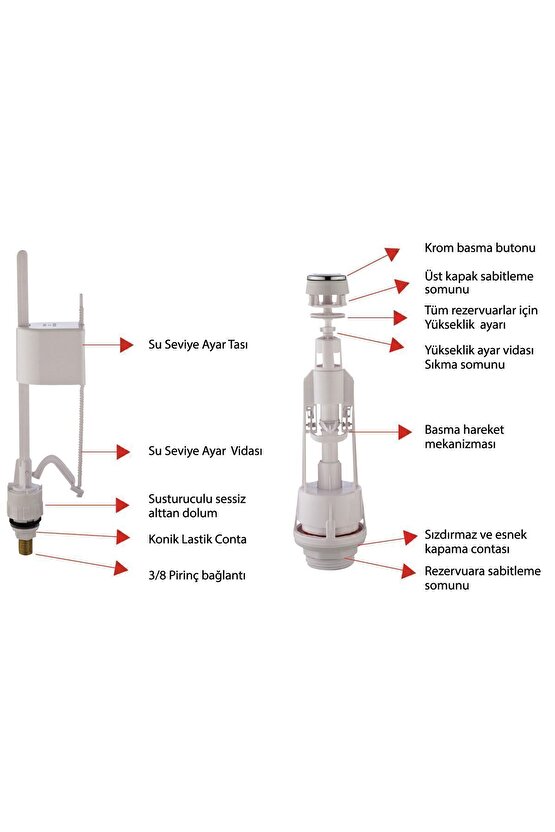 Su Seviye Ayar Tası

Su Seviye Ayar Vidası

Susturuculu sessiz alttan dolum

Konik Lastik Conta

3/8 Pirinç bağlantı

Krom basma butonu

Üst kapak sabitleme somunu

Tüm rezervuarlar için Yükseklik ayarı

Yükseklik ayar vidası Sıkma somunu

Basma hareket mekanizması

Sızdırmaz ve esnek kapama contası

Rezervuara sabitleme somunu