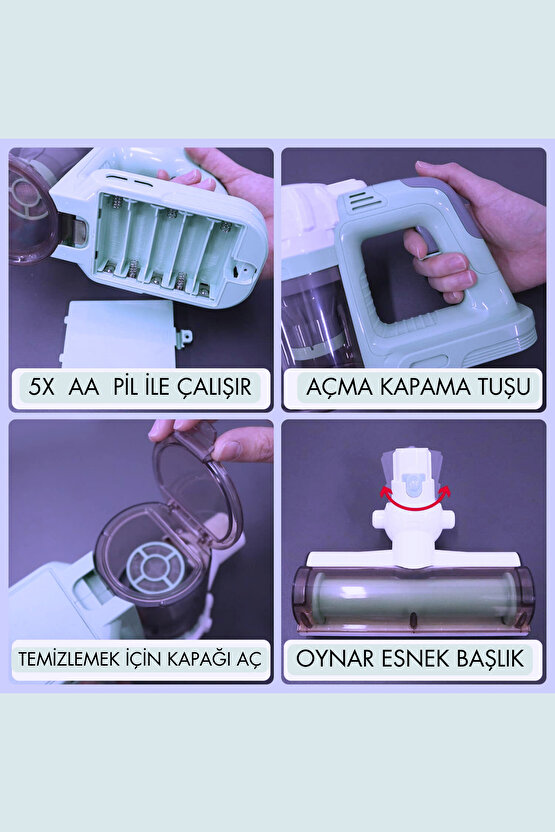 5X AA PİL İLE ÇALIŞIR

AÇMA KAPAMA TUŞU

TEMİZLEMEK İÇİN KAPAĞI AÇ

OYNAR ESNEK BAŞLIK