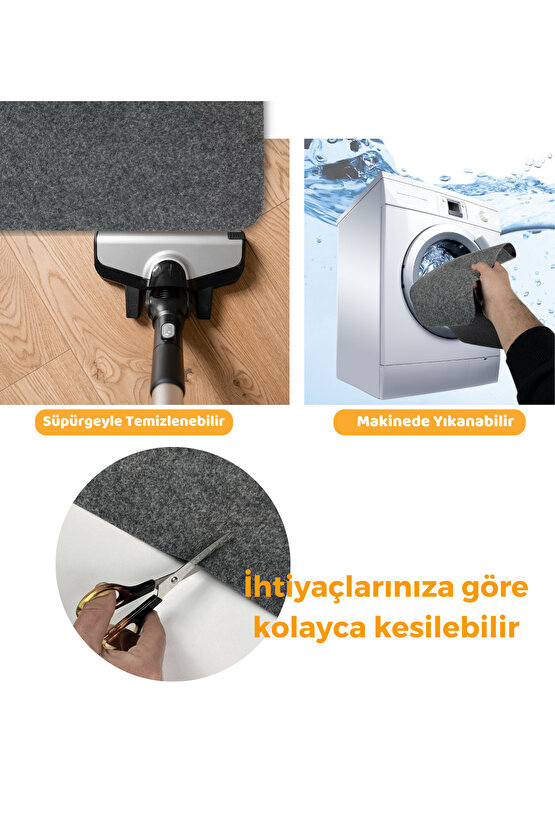 Süpürgeyle Temizlenebilir

Makinede Yıkanabilir

İhtiyaçlarınıza göre kolayca kesilebilir