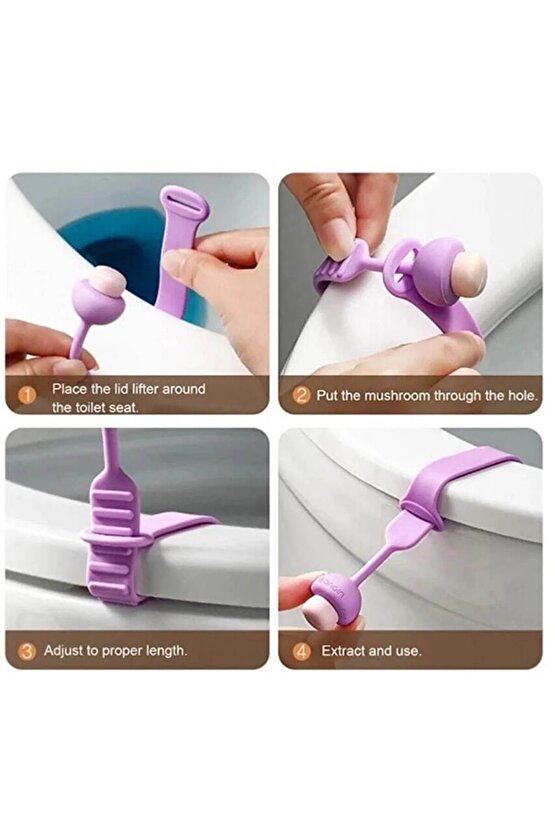 1 Place the lid lifter around the toilet seat.

2 Put the mushroom through the hole.

3 Adjust to proper length.

4 Extract and use.