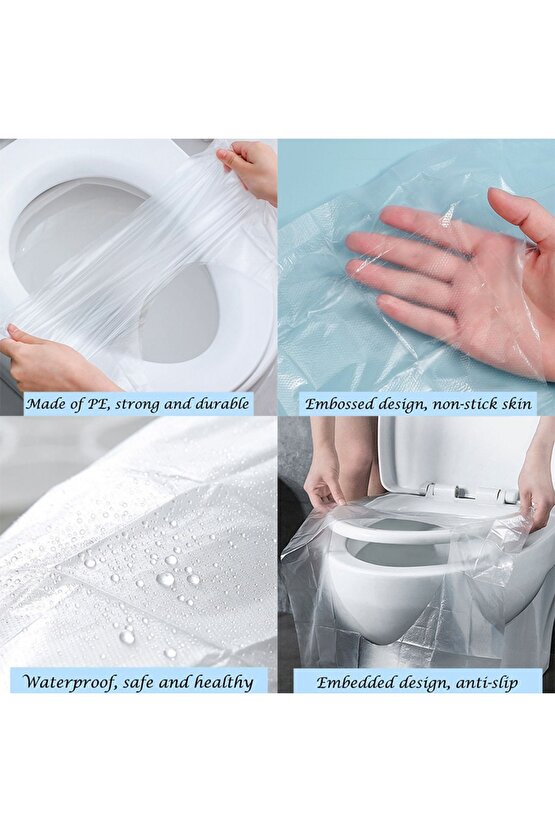 Made of PE, strong and durable

Embossed design, non-stick skin

Waterproof, safe and healthy

Embedded design, anti-slip