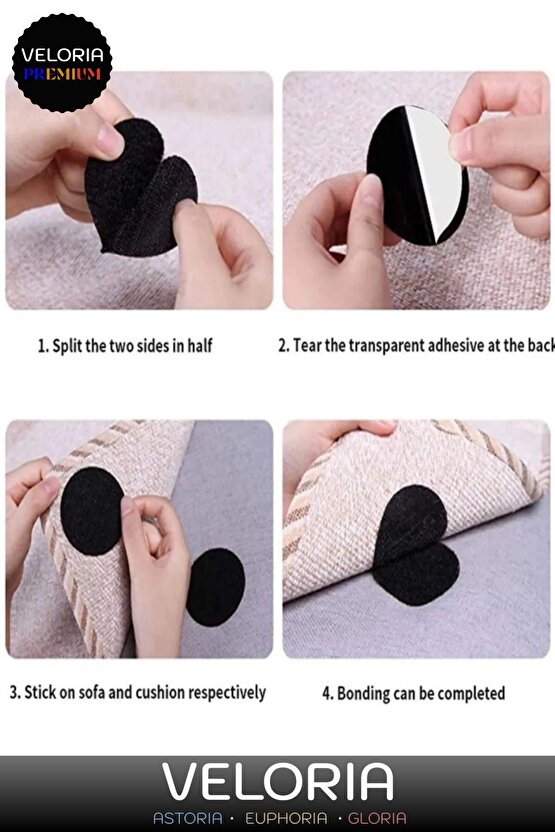 VELORIA
PREMIUM

1. Split the two sides in half

2. Tear the transparent adhesive at the back

3. Stick on sofa and cushion respectively

4. Bonding can be completed

VELORIA
ASTORIA · EUPHORIA · GLORIA