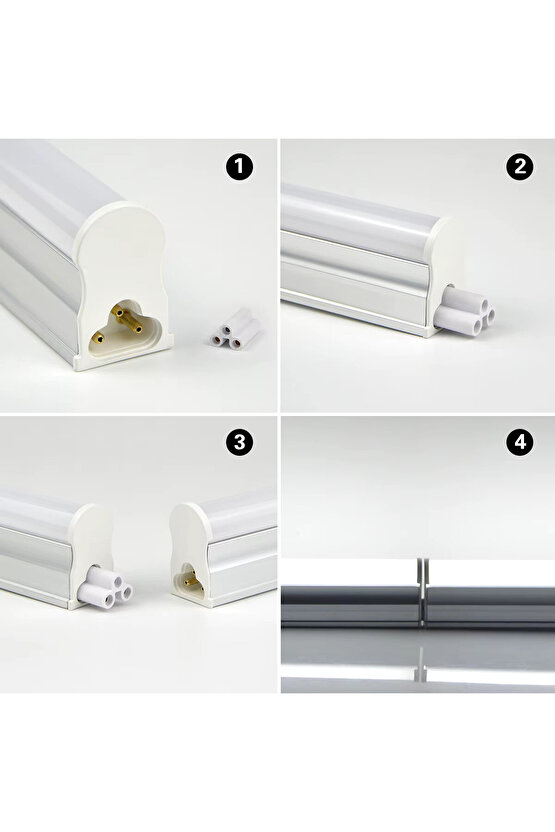 1

2

3

4