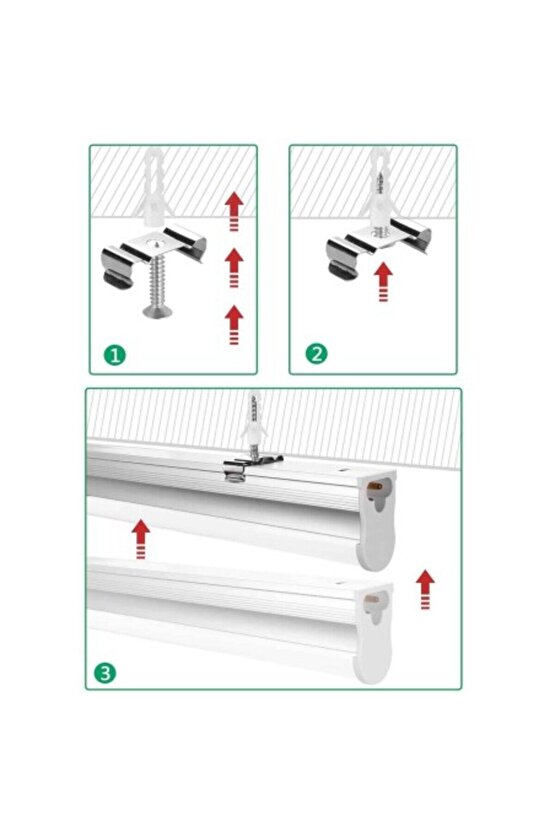 1

2

3