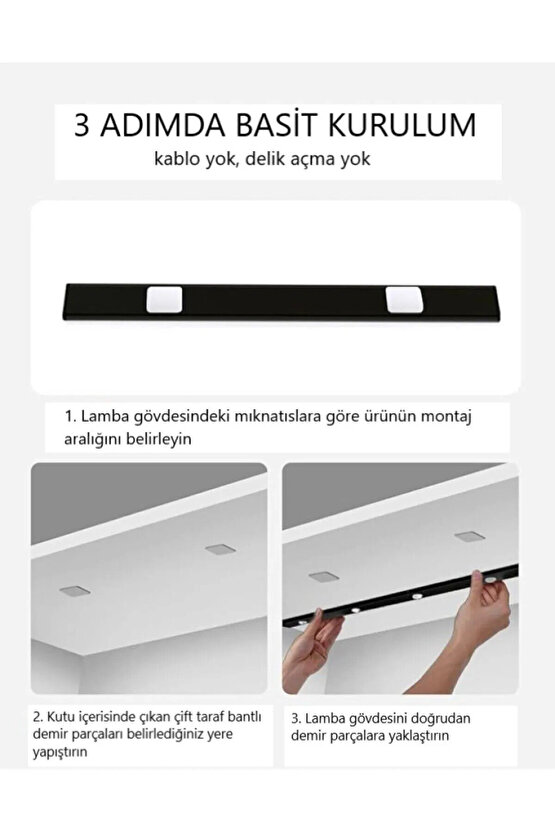 3 ADIMDA BASİT KURULUM
kablo yok, delik açma yok

1. Lamba gövdesindeki mıknatıslara göre ürünün montaj aralığını belirleyin

2. Kutu içerisinde çıkan çift taraf bantlı demir parçaları belirlediğiniz yere yapıştırın

3. Lamba gövdesini doğrudan demir parçalara yaklaştırın