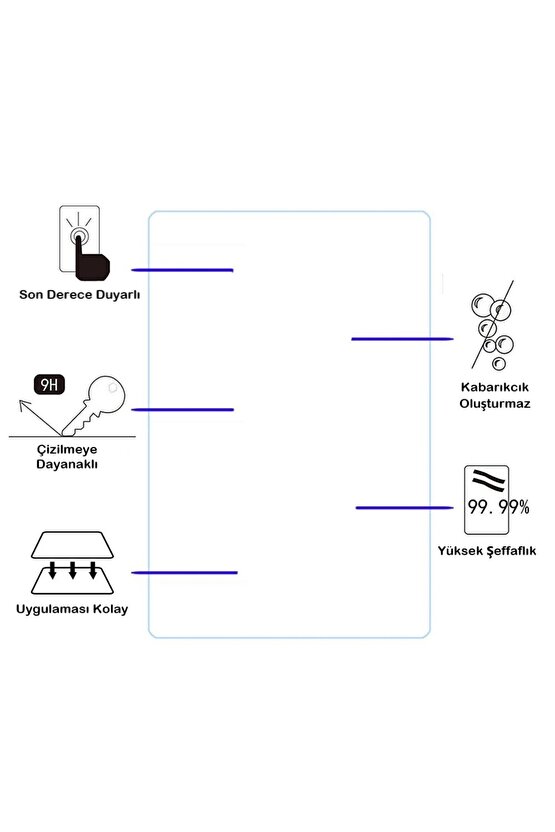 Son Derece Duyarlı

9H

Çizilmeye Dayanaklı

Uygulaması Kolay

Kabarıkcık Oluşturmaz

99.99%

Yüksek Şeffaflık